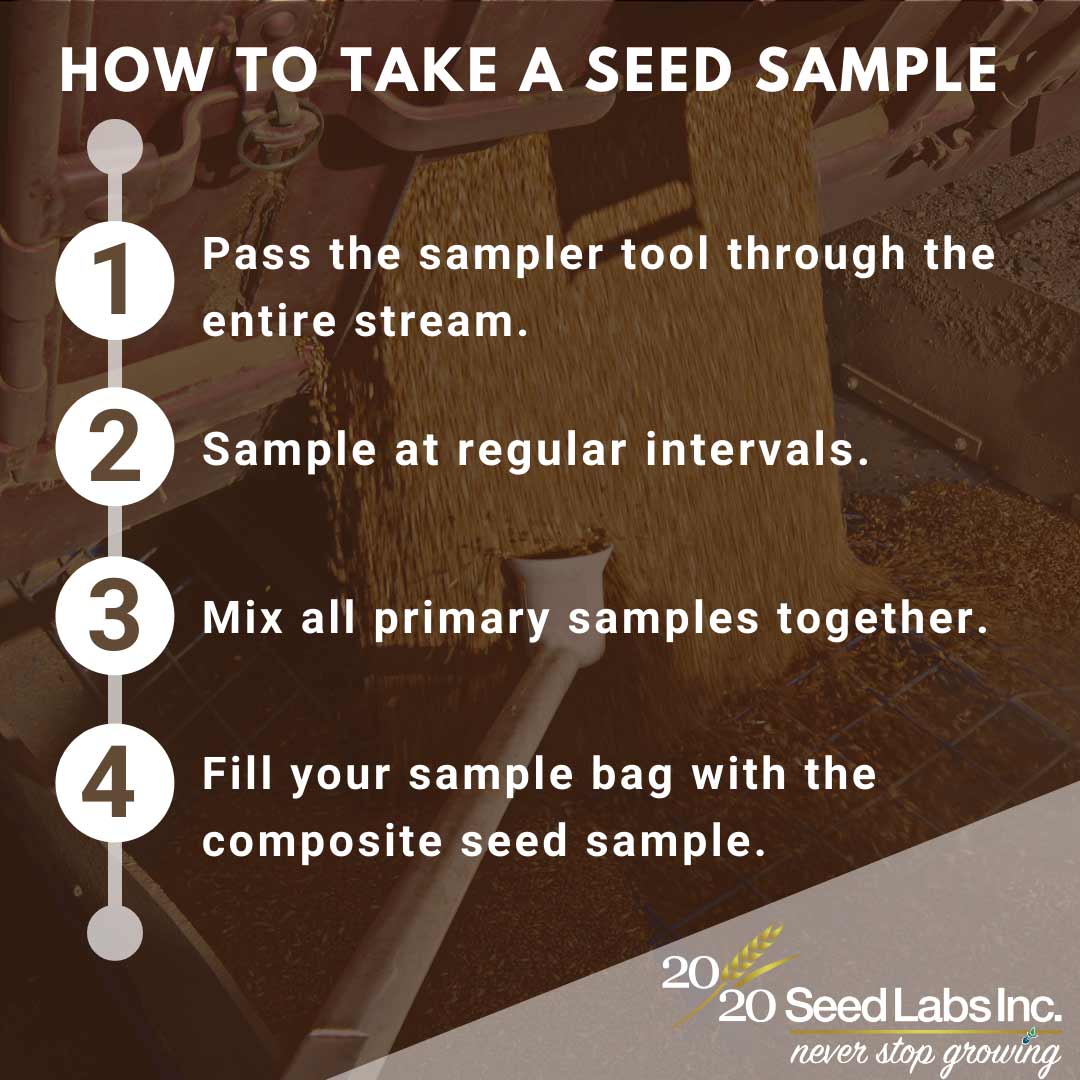 HOW TO TAKE A SEED SAMPLE

1 Pass the sampler tool through the entire stream.

2 Sample at regular intervals.

3 Mix all primary samples together.

4 Fill your sample bag with the composite seed sample.

20 20 Seed Labs Inc.
never stop growing